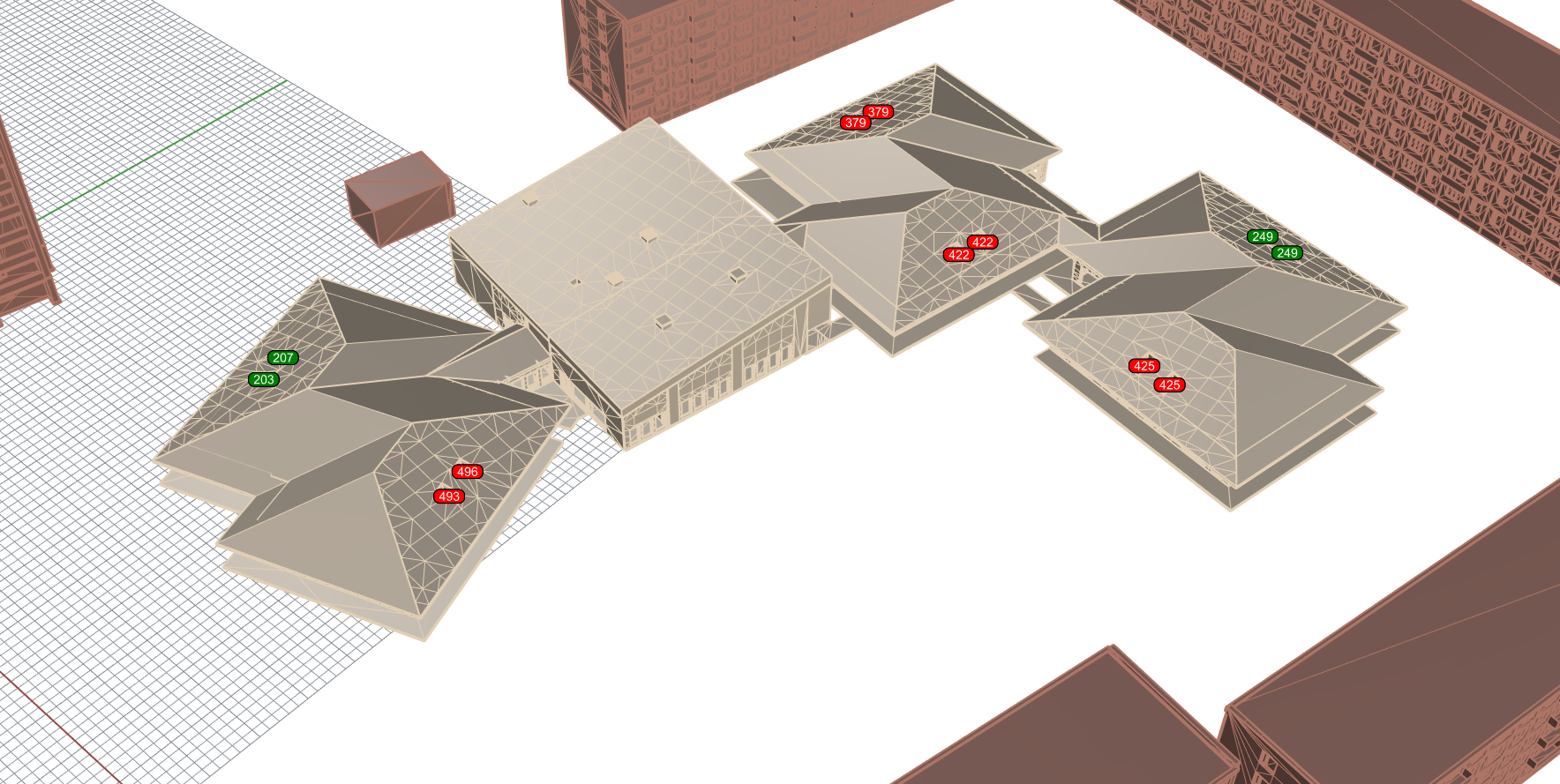 379
379
422
422
249
249
207
203
425
425
496
493